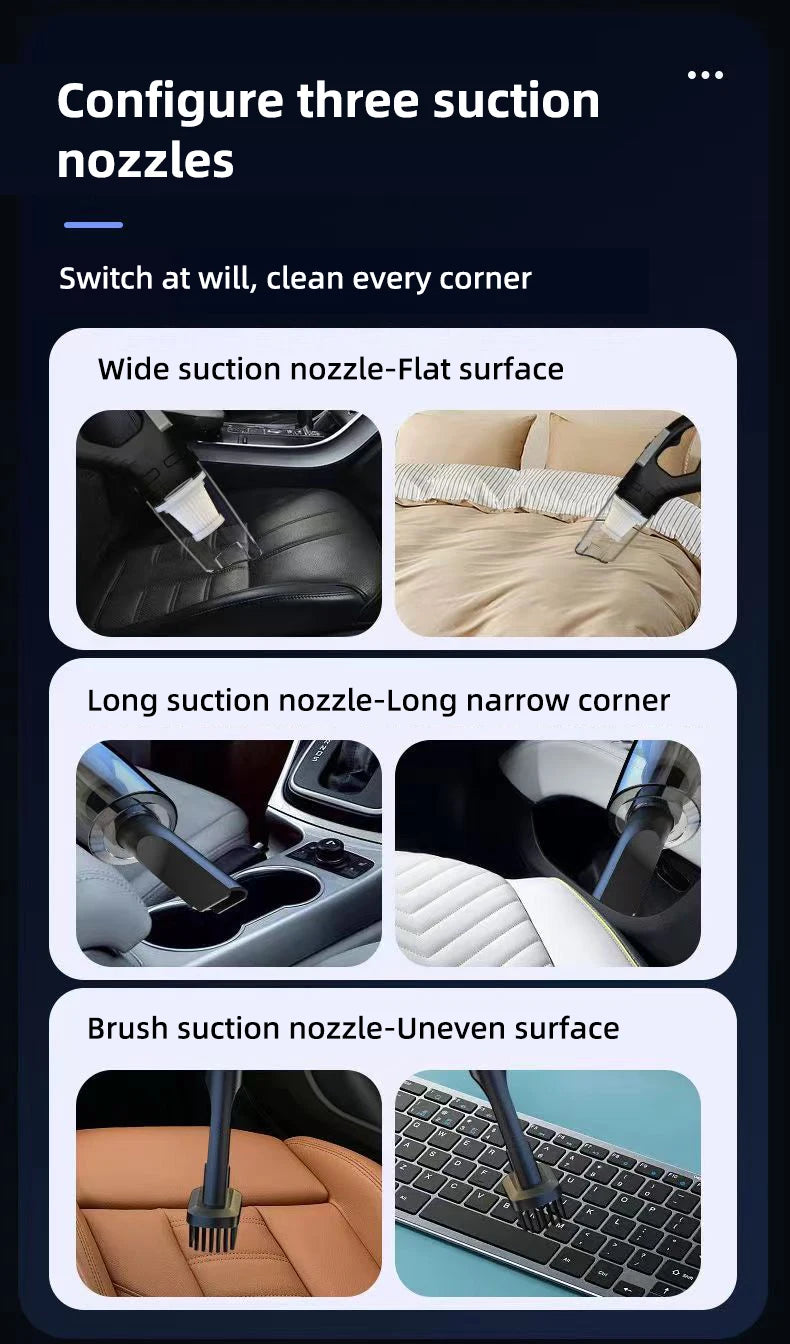 Configure three suction nozzles

Switch at will, clean every corner

Wide suction nozzle-Flat surface

Long suction nozzle-Long narrow corner

Brush suction nozzle-Uneven surface